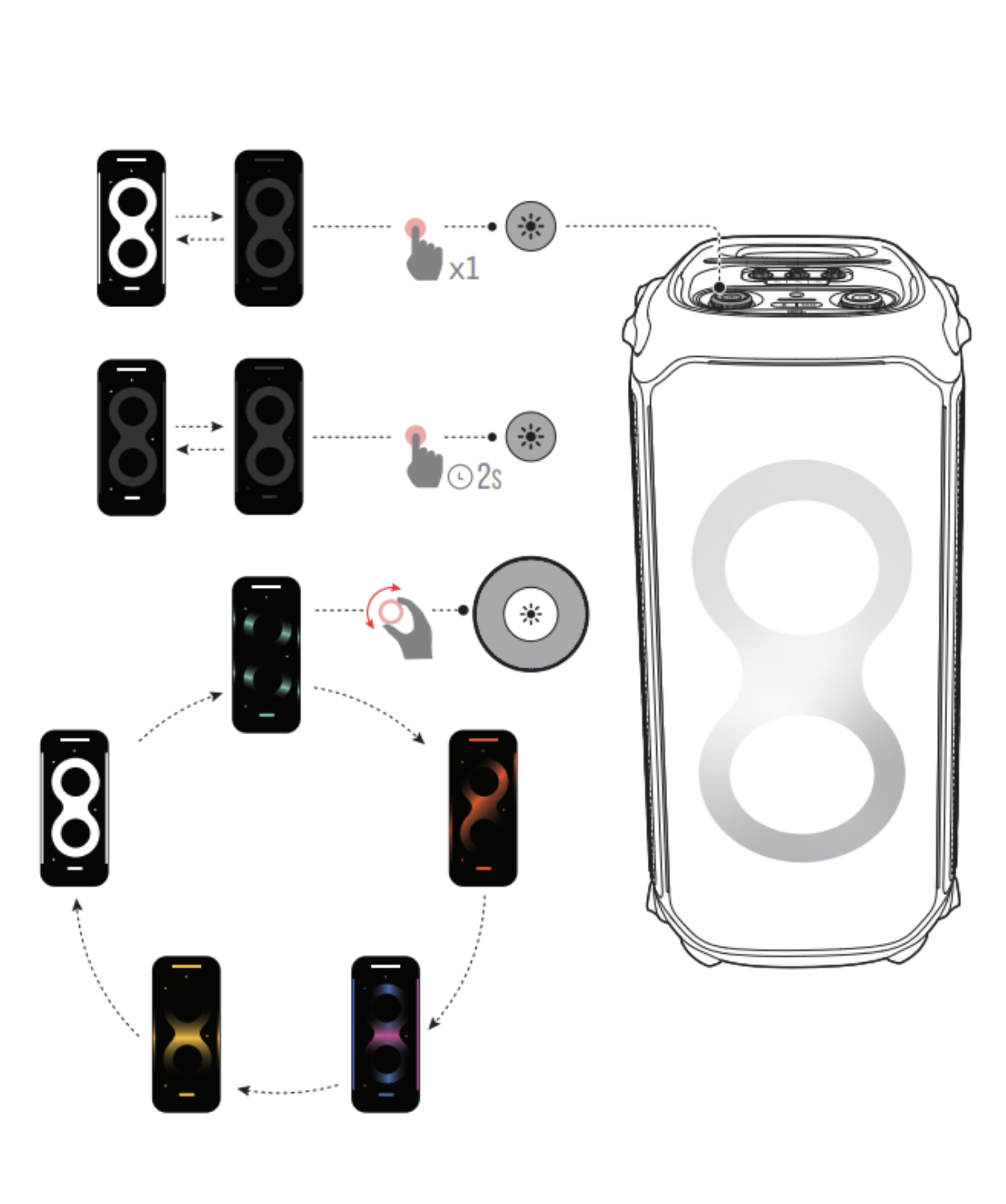 x1

2s